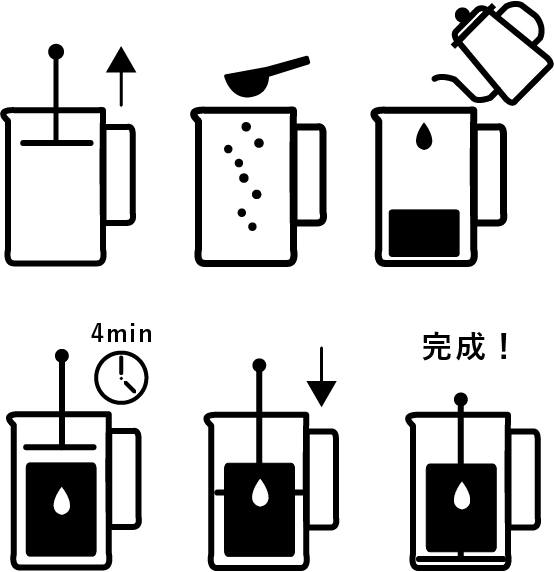 4min

完成！